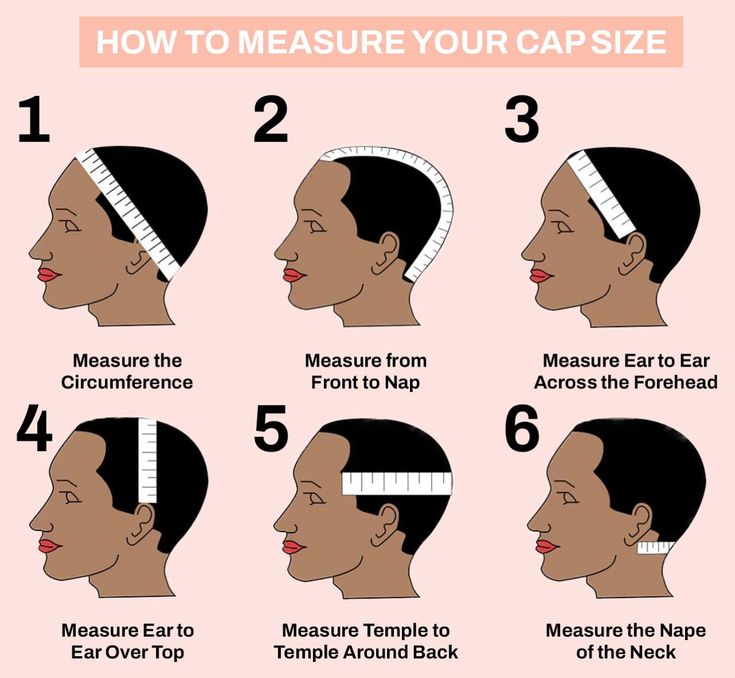 HOW TO MEASURE YOUR CAP SIZE

1

Measure the Circumference

2

Measure from Front to Nap

3

Measure Ear to Ear Across the Forehead

4

Measure Ear to Ear Over Top

5

Measure Temple to Temple Around Back

6

Measure the Nape of the Neck